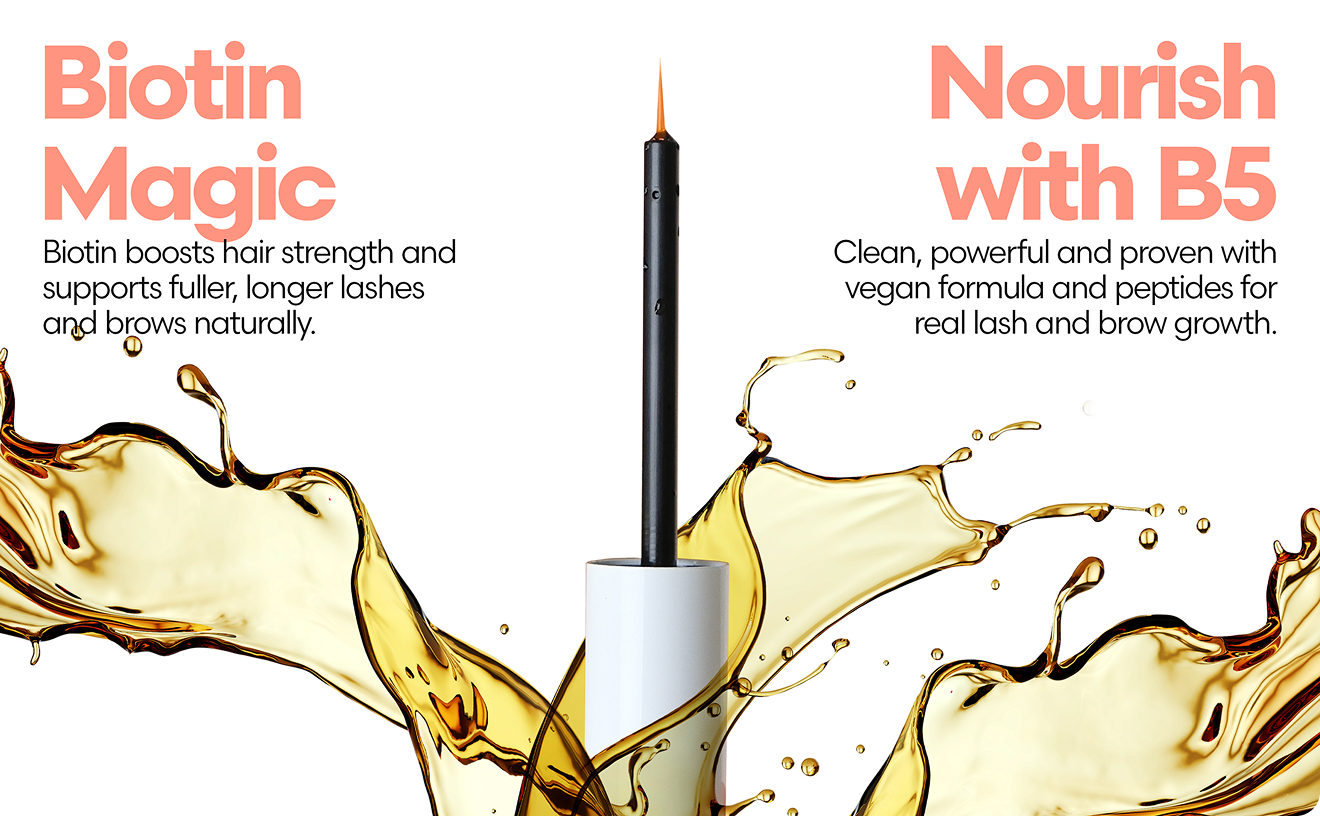 Biotin Magic

Biotin boosts hair strength and supports fuller, longer lashes and brows naturally.

Nourish with B5

Clean, powerful and proven with vegan formula and peptides for real lash and brow growth.